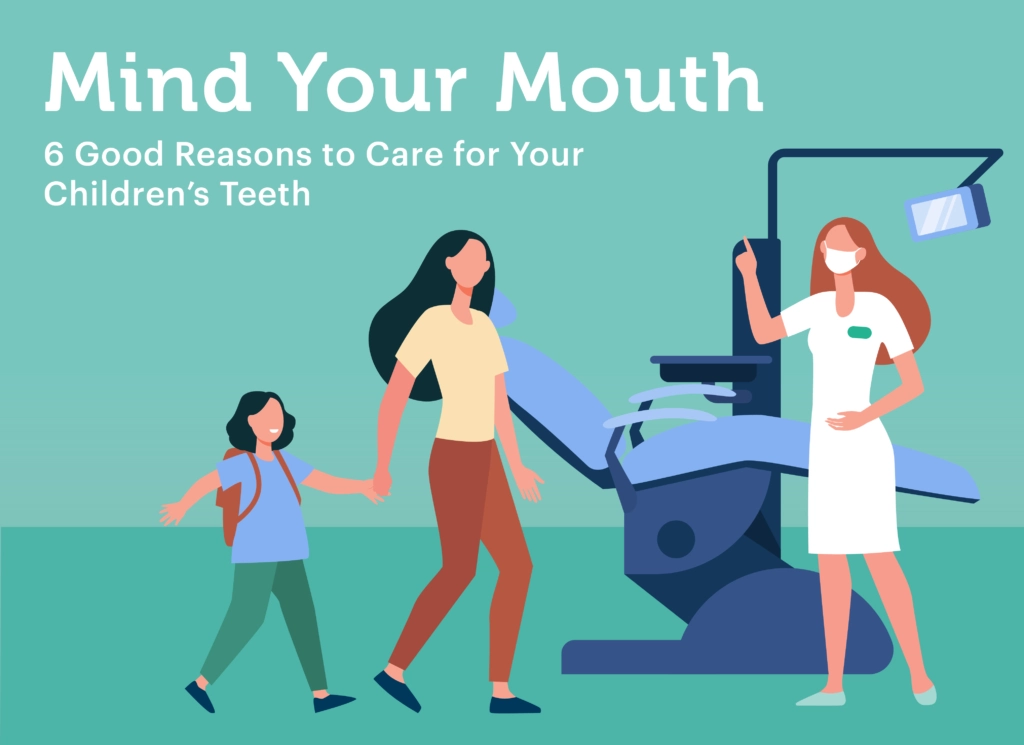 Mind Your Mouth

6 Good Reasons to Care for Your Children's Teeth